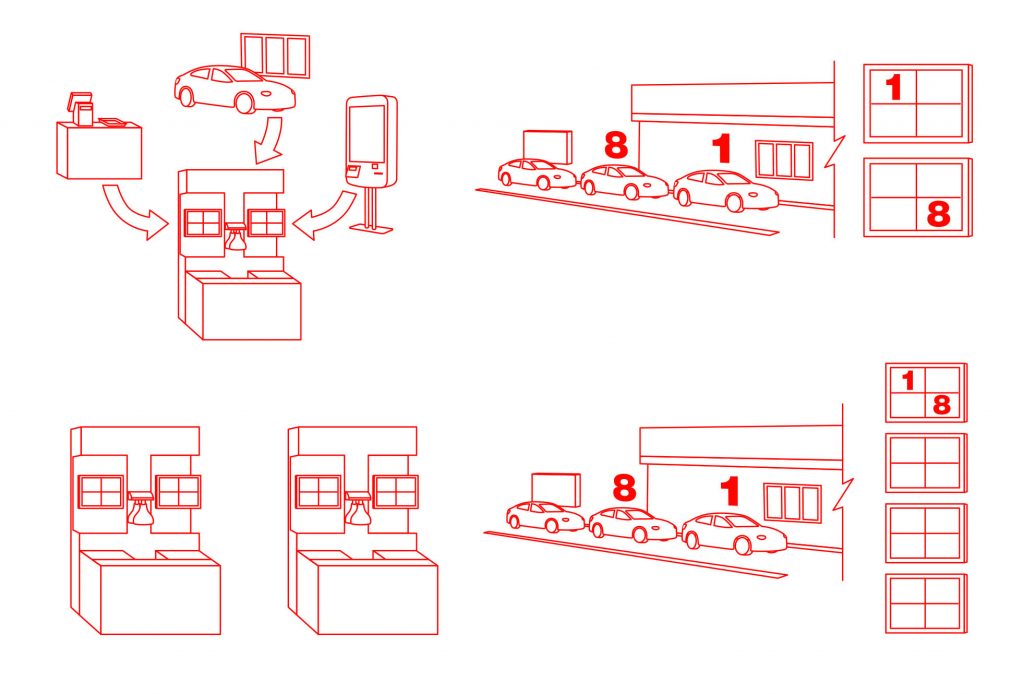 8 1
1
8
8 1
1
8